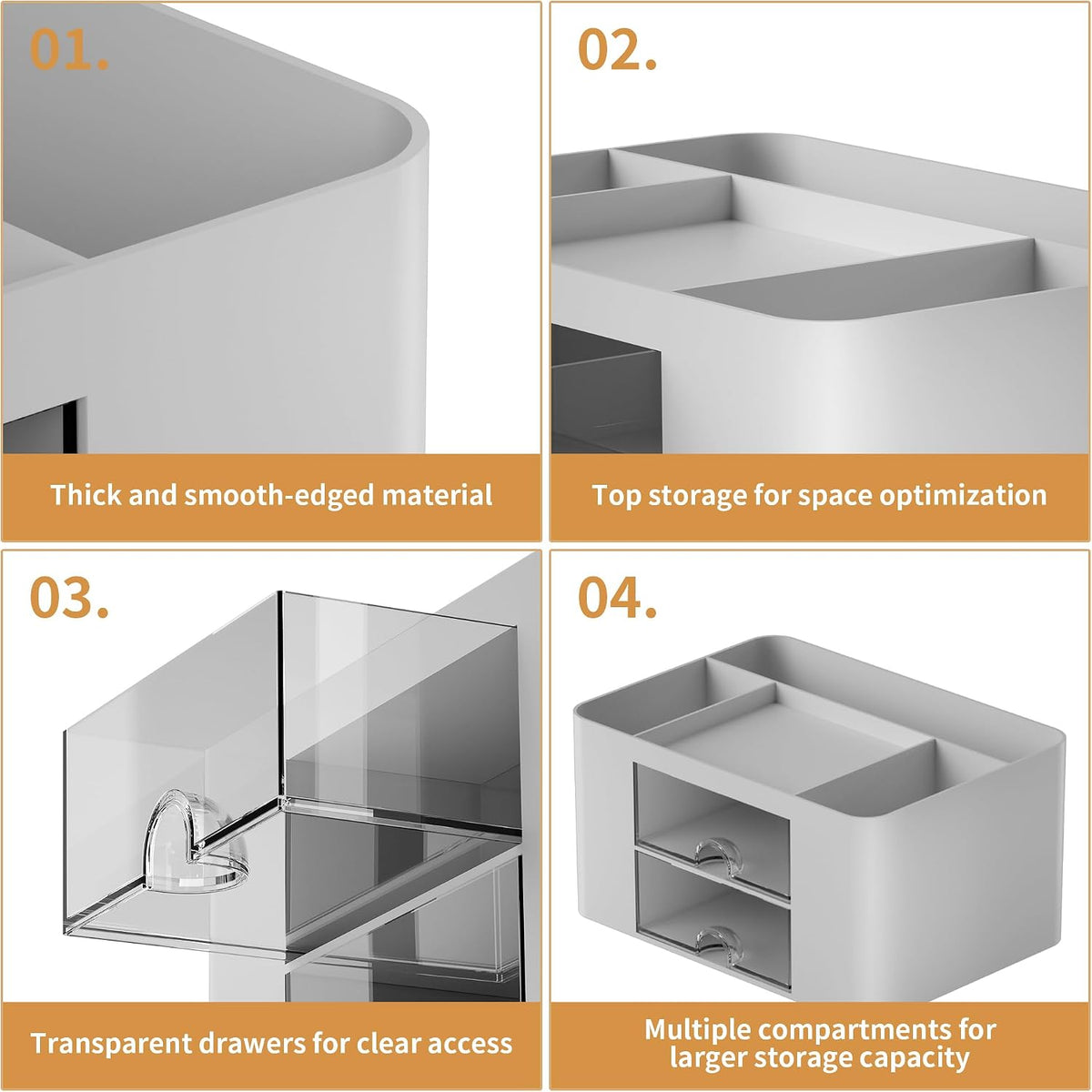 01.

Thick and smooth-edged material

02.

Top storage for space optimization

03.

Transparent drawers for clear access

04.

Multiple compartments for larger storage capacity