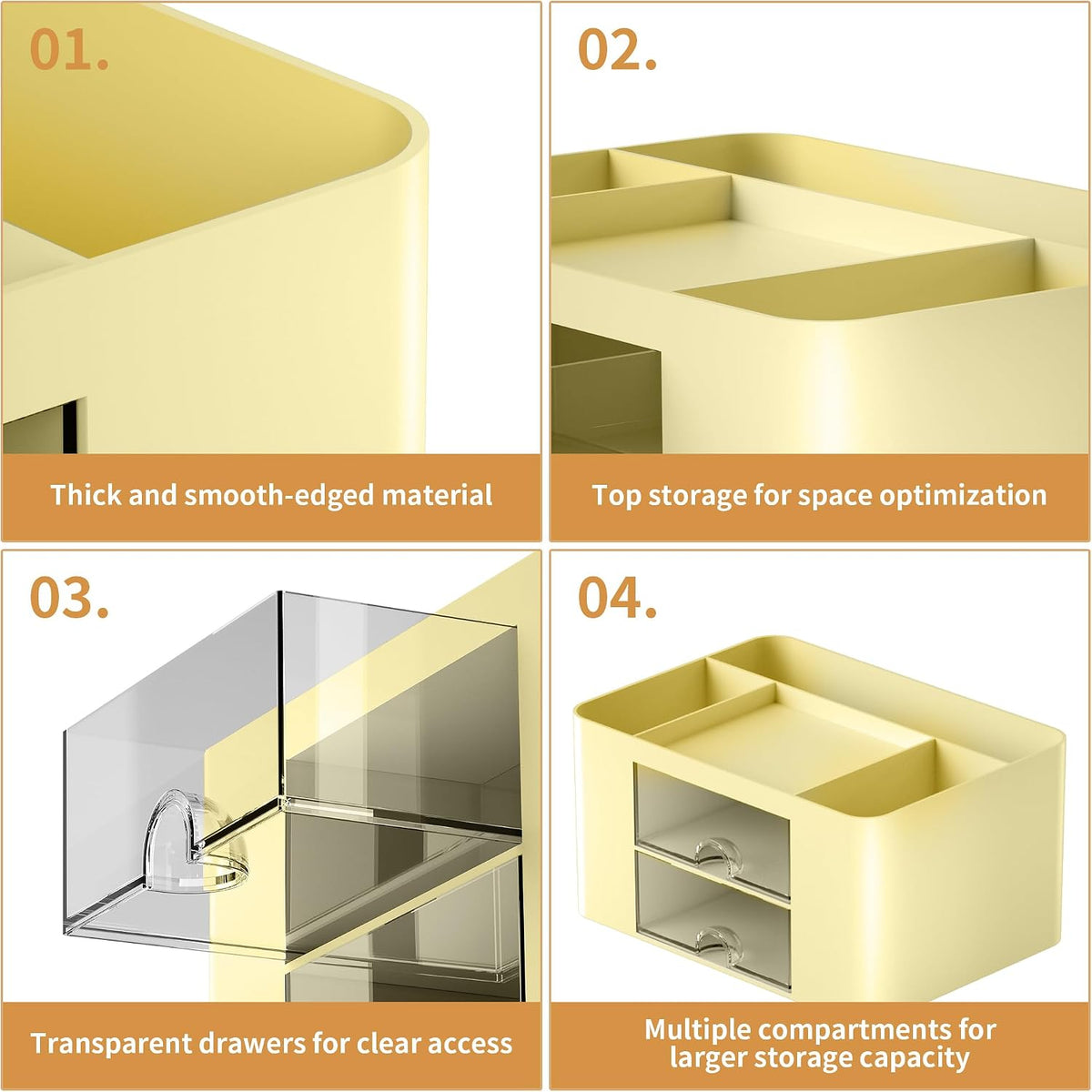 01.

Thick and smooth-edged material

02.

Top storage for space optimization

03.

Transparent drawers for clear access

04.

Multiple compartments for larger storage capacity