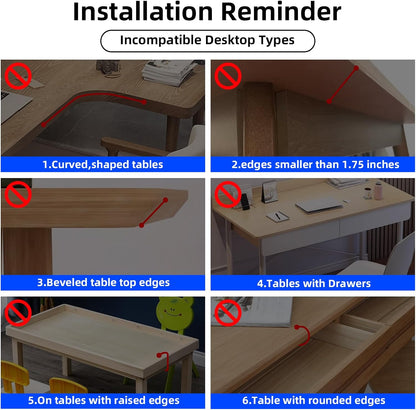 Installation Reminder

Incompatible Desktop Types

1.Curved,shaped tables

2.edges smaller than 1.75 inches

3.Beveled table top edges

4.Tables with Drawers

5.On tables with raised edges

6.Table with rounded edges