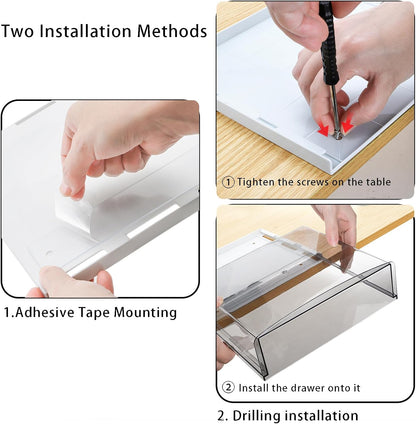 Two Installation Methods

1.Adhesive Tape Mounting

① Tighten the screws on the table

② Install the drawer onto it

2. Drilling installation