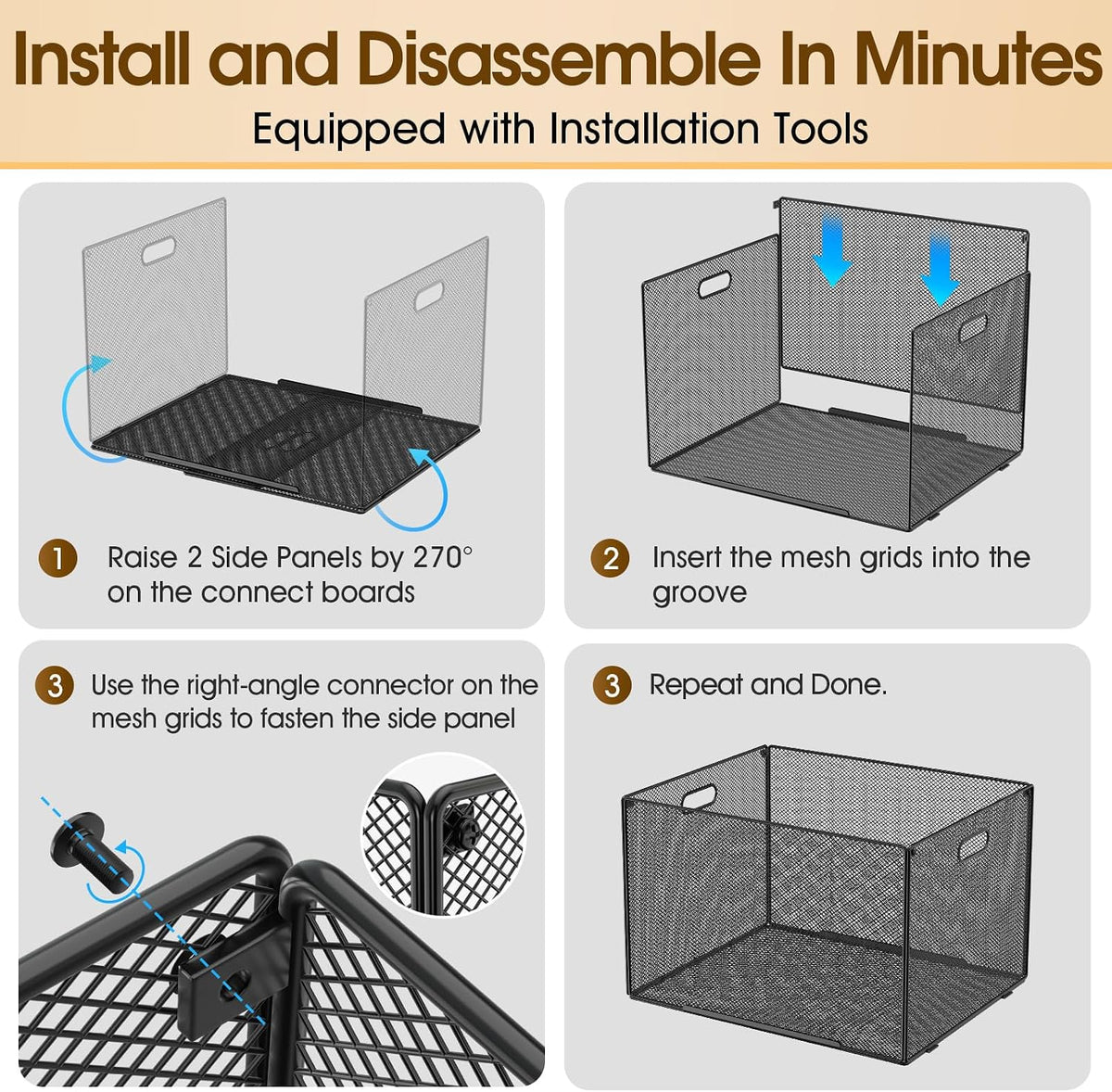 Install and Disassemble In Minutes

Equipped with Installation Tools

1 Raise 2 Side Panels by 270° on the connect boards

2 Insert the mesh grids into the groove

3 Use the right-angle connector on the mesh grids to fasten the side panel

3 Repeat and Done.