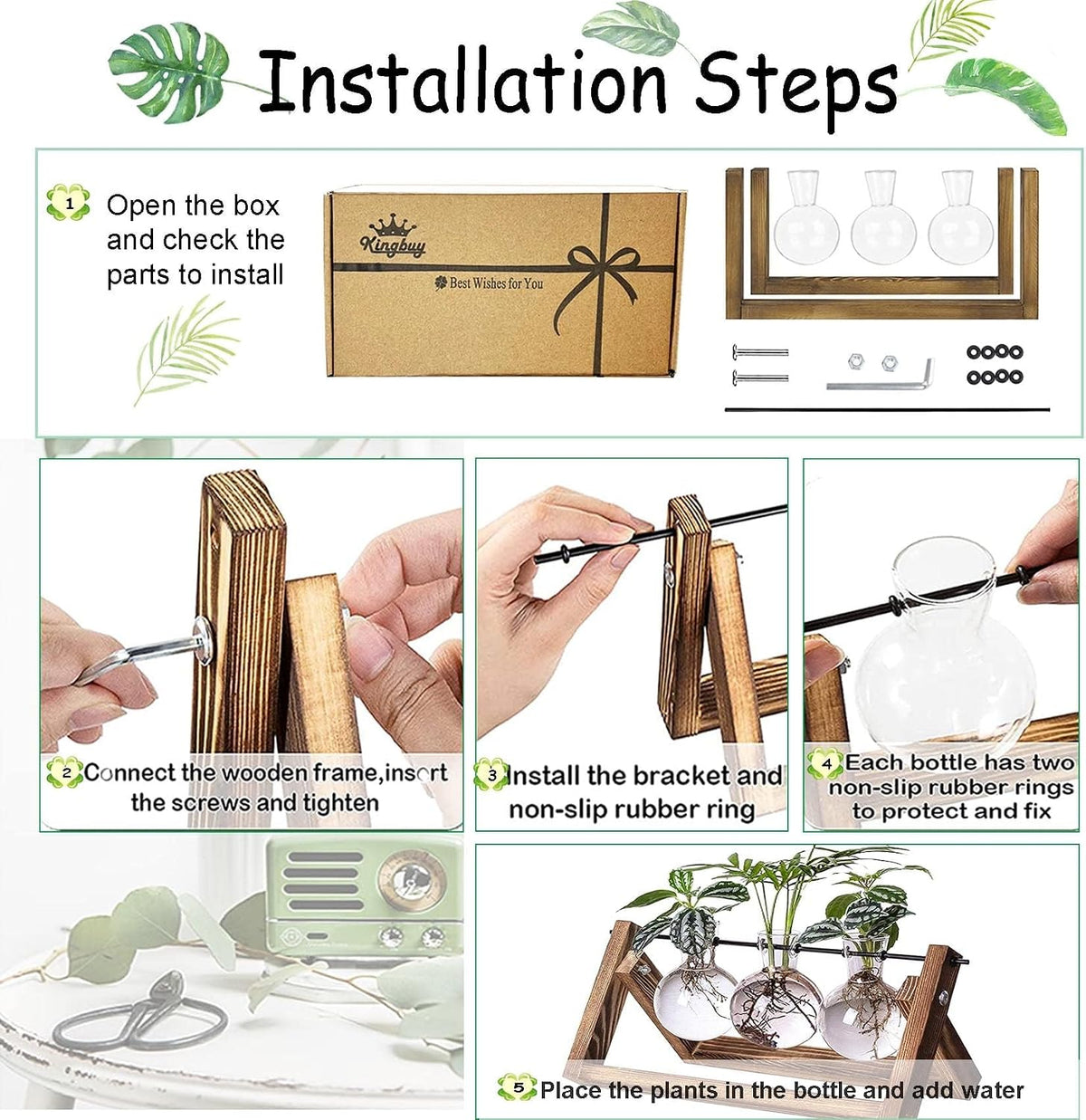 Installation Steps

1 Open the box and check the parts to install

Kingbuy

Best Wishes for You

2 Connect the wooden frame,insert the screws and tighten

3 Install the bracket and non-slip rubber ring

4 Each bottle has two non-slip rubber rings to protect and fix

5 Place the plants in the bottle and add water