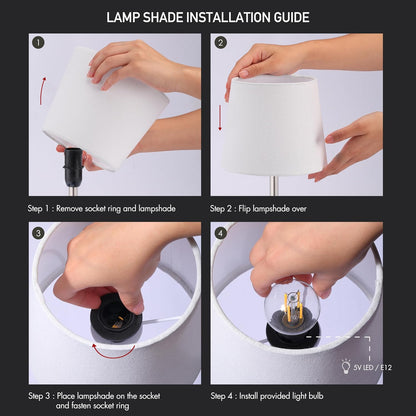 LAMP SHADE INSTALLATION GUIDE

1

Step 1 : Remove socket ring and lampshade

2

Step 2 : Flip lampshade over

3

Step 3 : Place lampshade on the socket and fasten socket ring

4

5V LED / E12

Step 4 : Install provided light bulb