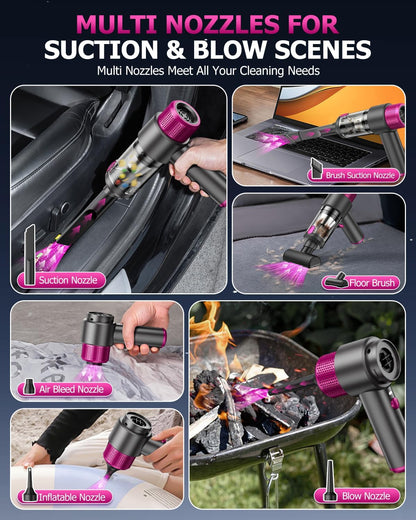 MULTI NOZZLES FOR
SUCTION & BLOW SCENES
Multi Nozzles Meet All Your Cleaning Needs

Suction Nozzle

Brush Suction Nozzle

Floor Brush

Air Bleed Nozzle

Inflatable Nozzle

Blow Nozzle