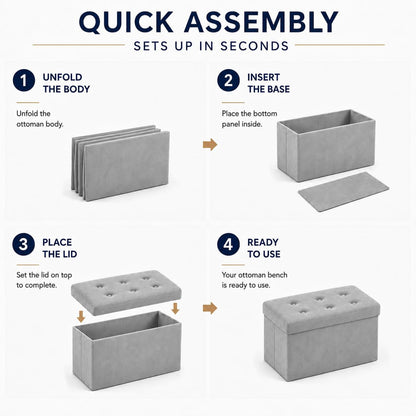 QUICK ASSEMBLY
SETS UP IN SECONDS

1 UNFOLD THE BODY

Unfold the ottoman body.

2 INSERT THE BASE

Place the bottom panel inside.

3 PLACE THE LID

Set the lid on top to complete.

4 READY TO USE

Your ottoman bench is ready to use.