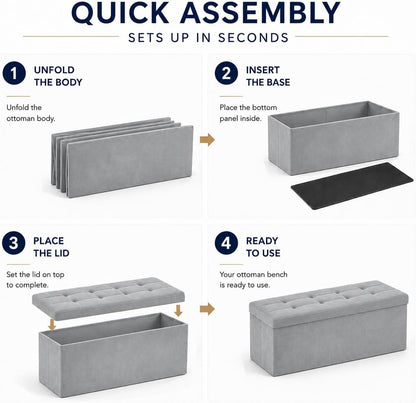 QUICK ASSEMBLY

SETS UP IN SECONDS

1 UNFOLD THE BODY

Unfold the ottoman body.

2 INSERT THE BASE

Place the bottom panel inside.

3 PLACE THE LID

Set the lid on top to complete.

4 READY TO USE

Your ottoman bench is ready to use.