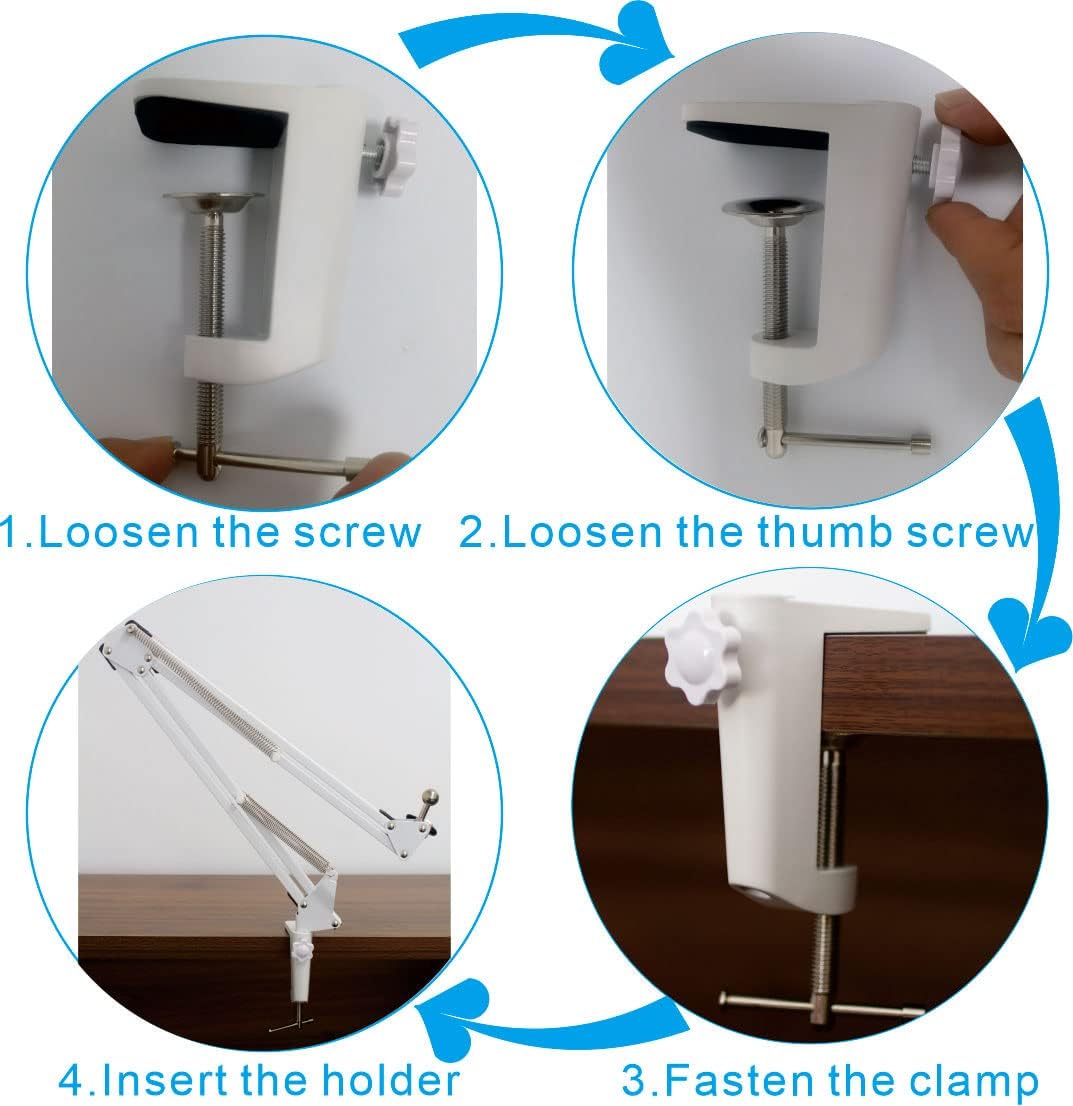 1.Loosen the screw

2.Loosen the thumb screw

4.Insert the holder

3.Fasten the clamp