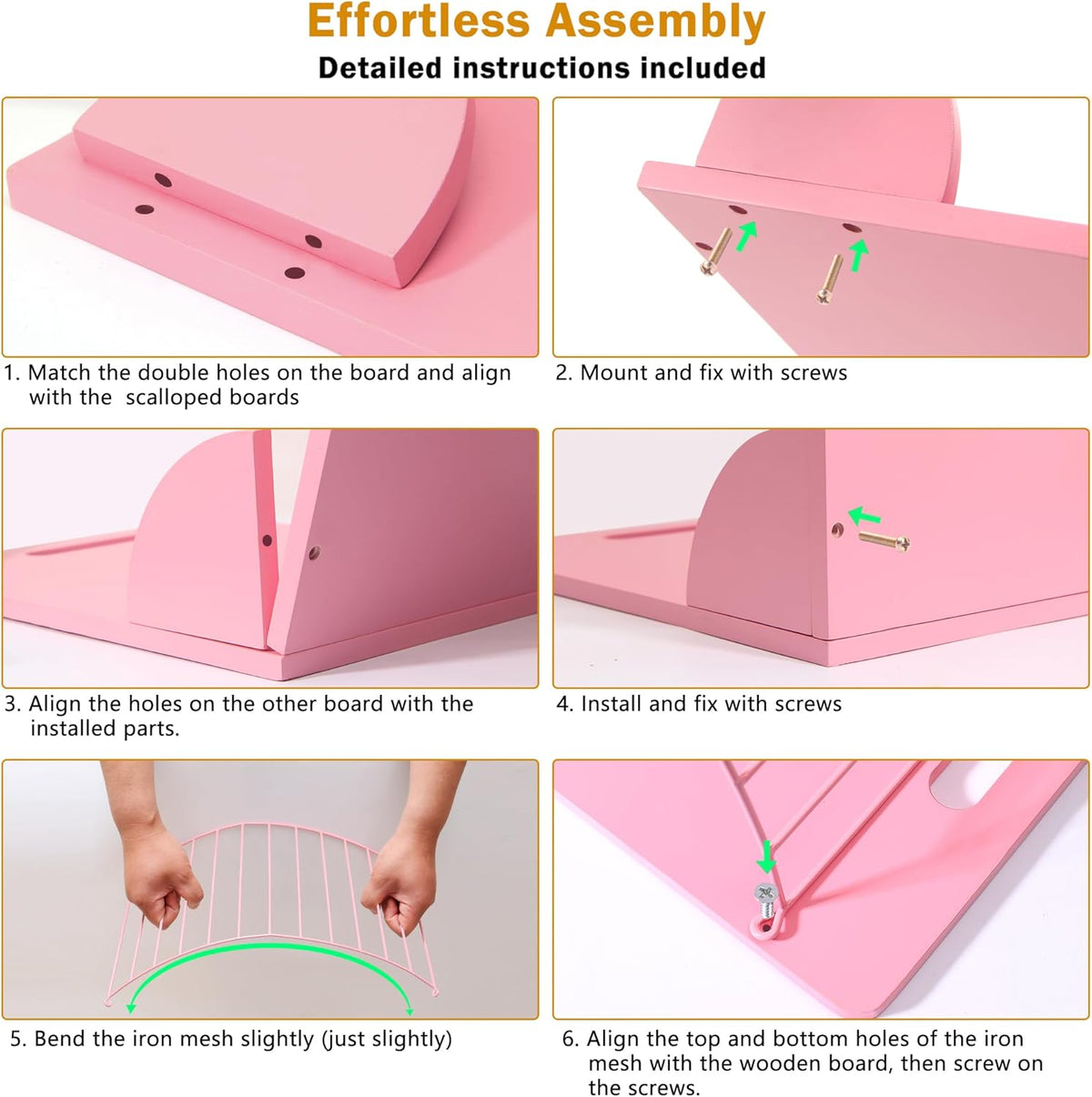 Effortless Assembly

Detailed instructions included

1. Match the double holes on the board and align with the scalloped boards

2. Mount and fix with screws

3. Align the holes on the other board with the installed parts.

4. Install and fix with screws

5. Bend the iron mesh slightly (just slightly)

6. Align the top and bottom holes of the iron mesh with the wooden board, then screw on the screws.