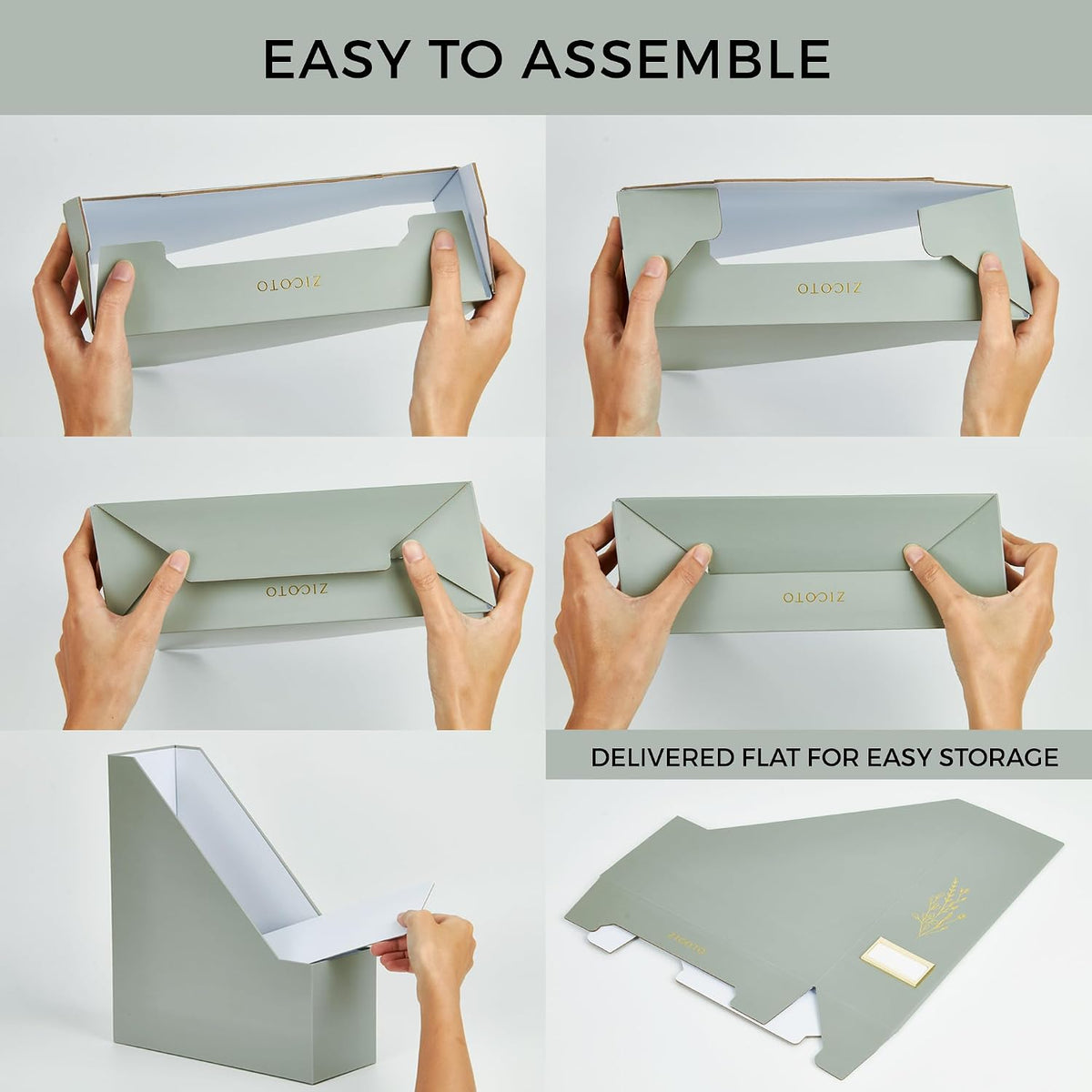 EASY TO ASSEMBLE

ZICOTO

ZICOTO

ZICOTO

ZICOTO

DELIVERED FLAT FOR EASY STORAGE

ZICOTO