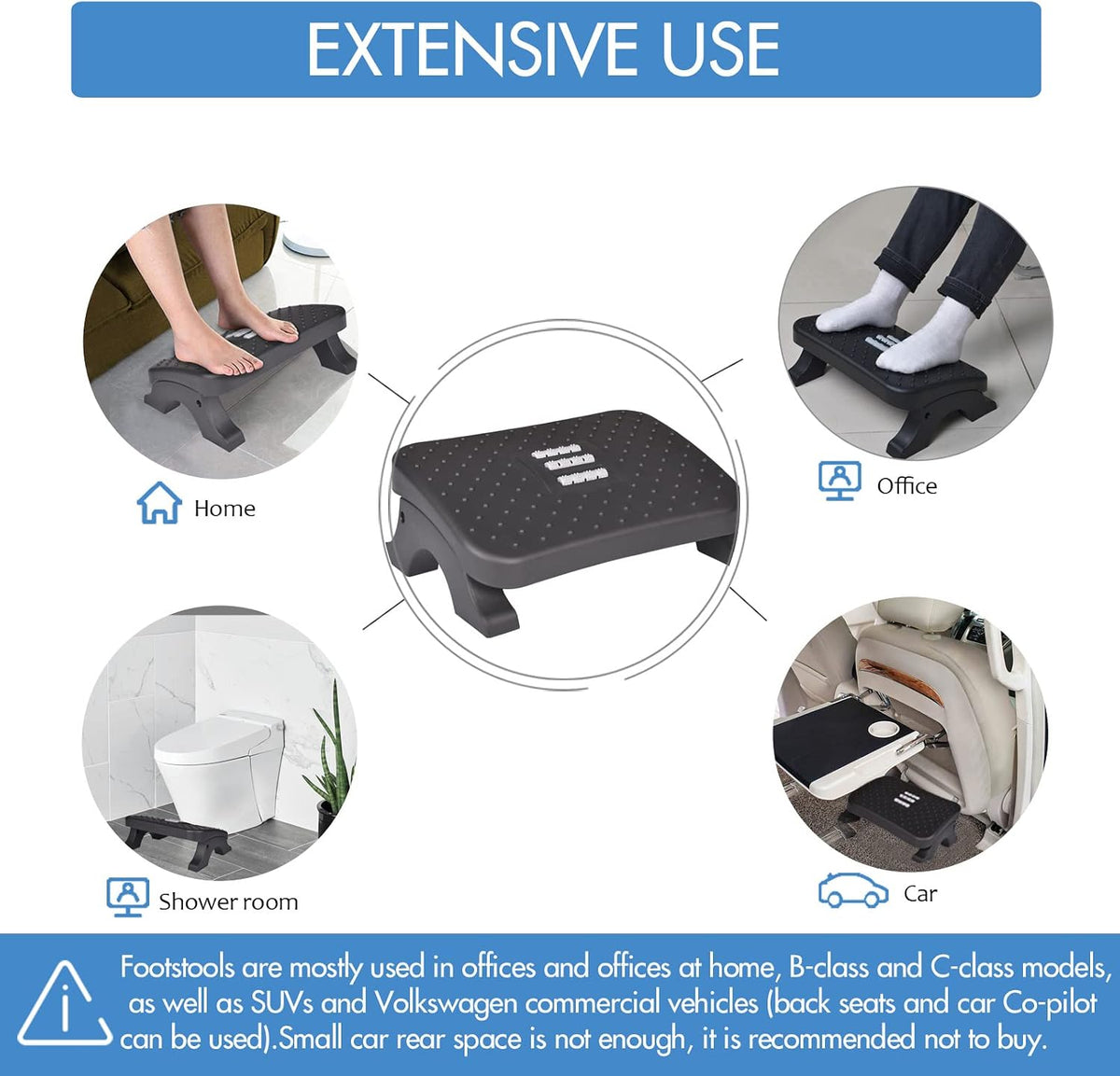 EXTENSIVE USE

Home

Office

Shower room

Car

Footstools are mostly used in offices and offices at home, B-class and C-class models, as well as SUVs and Volkswagen commercial vehicles (back seats and car Co-pilot can be used).Small car rear space is not enough, it is recommended not to buy.