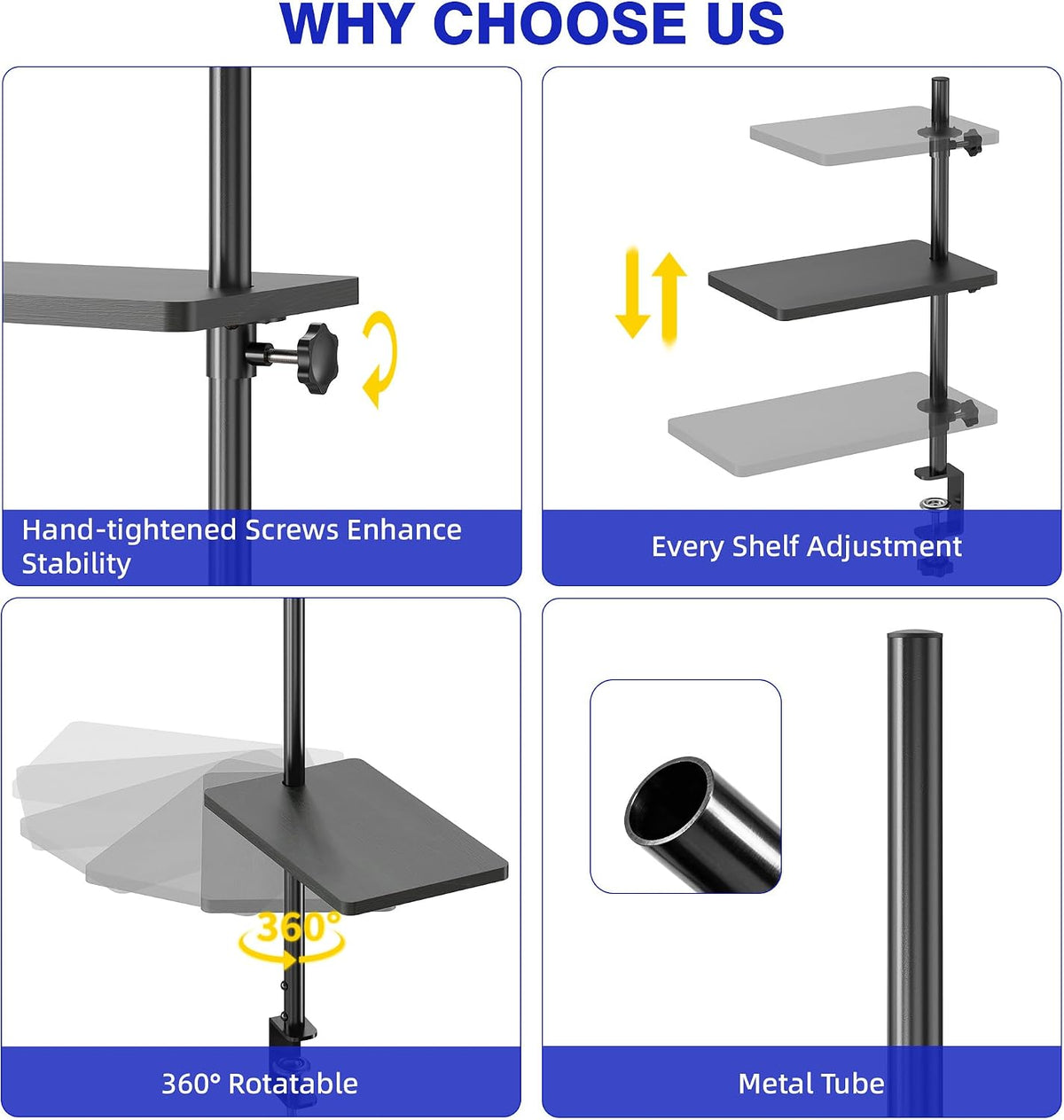 WHY CHOOSE US

Hand-tightened Screws Enhance Stability

Every Shelf Adjustment

360°

360° Rotatable

Metal Tube