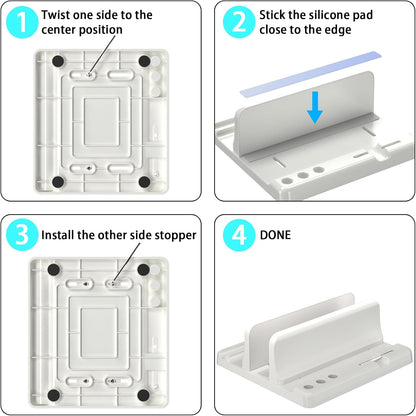 1 Twist one side to the center position

2 Stick the silicone pad close to the edge

3 Install the other side stopper

4 DONE